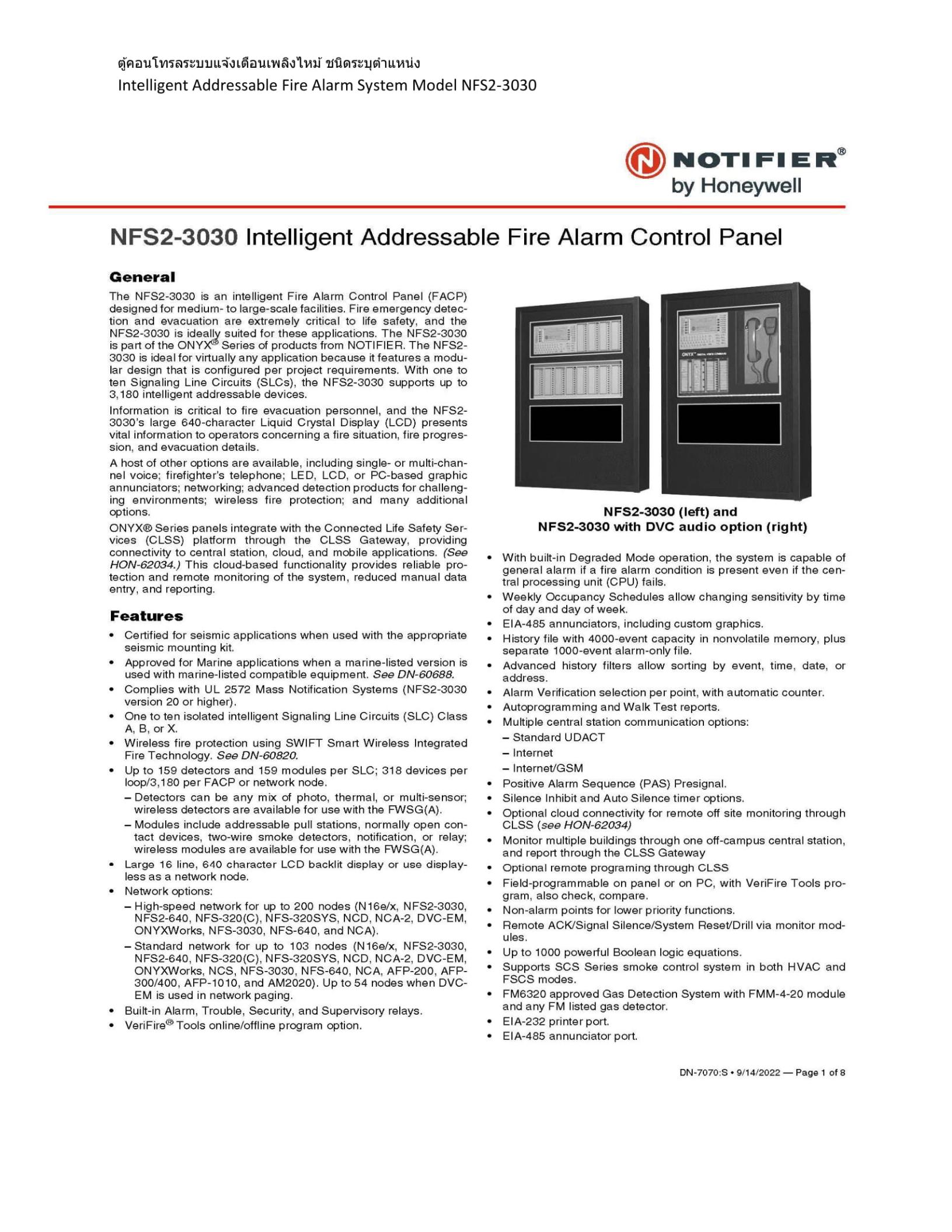 ตู้คอนโทรลระบบแจ้งเตือนเพลิงไหม้ ชนิดระบุตำแหน่ง
Intelligent Addressable Fire Alarm System Model NFS2-3030

NOTIFIER®
by Honeywell

NFS2-3030 Intelligent Addressable Fire Alarm Control Panel

General

The NFS2-3030 is an intelligent Fire Alarm Control Panel (FACP) designed for medium- to large-scale facilities. Fire emergency detection and evacuation are extremely critical to life safety, and the NFS2-3030 is ideally suited for these applications. The NFS2-3030 is part of the ONYX® Series of products from NOTIFIER. The NFS2-3030 is ideal for virtually any application because it features a modular design that is configured per project requirements. With one to ten Signaling Line Circuits (SLCs), the NFS2-3030 supports up to 3,180 intelligent addressable devices.

Information is critical to fire evacuation personnel, and the NFS2-3030's large 640-character Liquid Crystal Display (LCD) presents vital information to operators concerning a fire situation, fire progression, and evacuation details.

A host of other options are available, including single- or multi-channel voice; firefighter's telephone; LED, LCD, or PC-based graphic annunciators; networking; advanced detection products for challenging environments; wireless fire protection; and many additional options.

ONYX® Series panels integrate with the Connected Life Safety Services (CLSS) platform through the CLSS Gateway, providing connectivity to central station, cloud, and mobile applications. (See HON-62034.) This cloud-based functionality provides reliable protection and remote monitoring of the system, reduced manual data entry, and reporting.

Features

• Certified for seismic applications when used with the appropriate seismic mounting kit.
• Approved for Marine applications when a marine-listed version is used with marine-listed compatible equipment. See DN-60688.
• Complies with UL 2572 Mass Notification Systems (NFS2-3030 version 20 or higher).
• One to ten isolated intelligent Signaling Line Circuits (SLC) Class A, B, or X.
• Wireless fire protection using SWIFT Smart Wireless Integrated Fire Technology. See DN-60820.
• Up to 159 detectors and 159 modules per SLC; 318 devices per loop/3,180 per FACP or network node.
– Detectors can be any mix of photo, thermal, or multi-sensor; wireless detectors are available for use with the FWSG(A).
– Modules include addressable pull stations, normally open contact devices, two-wire smoke detectors, notification, or relay; wireless modules are available for use with the FWSG(A).
• Large 16 line, 640 character LCD backlit display or use displayless as a network node.
• Network options:
– High-speed network for up to 200 nodes (N16e/x, NFS2-3030, NFS2-640, NFS-320(C), NFS-320SYS, NCD, NCA-2, DVC-EM, ONYXWorks, NFS-3030, NFS-640, and NCA).
– Standard network for up to 103 nodes (N16e/x, NFS2-3030, NFS2-640, NFS-320(C), NFS-320SYS, NCD, NCA-2, DVC-EM, ONYXWorks, NCS, NFS-3030, NFS-640, NCA, AFP-200, AFP-300/400, AFP-1010, and AM2020). Up to 54 nodes when DVC-EM is used in network paging.
• Built-in Alarm, Trouble, Security, and Supervisory relays.
• VeriFire® Tools online/offline program option.

NFS2-3030 (left) and
NFS2-3030 with DVC audio option (right)

• With built-in Degraded Mode operation, the system is capable of general alarm if a fire alarm condition is present even if the central processing unit (CPU) fails.
• Weekly Occupancy Schedules allow changing sensitivity by time of day and day of week.
• EIA-485 annunciators, including custom graphics.
• History file with 4000-event capacity in nonvolatile memory, plus separate 1000-event alarm-only file.
• Advanced history filters allow sorting by event, time, date, or address.
• Alarm Verification selection per point, with automatic counter.
• Autoprogramming and Walk Test reports.
• Multiple central station communication options:
– Standard UDACT
– Internet
– Internet/GSM
• Positive Alarm Sequence (PAS) Presignal.
• Silence Inhibit and Auto Silence timer options.
• Optional cloud connectivity for remote off site monitoring through CLSS (see HON-62034)
• Monitor multiple buildings through one off-campus central station, and report through the CLSS Gateway
• Optional remote programing through CLSS
• Field-programmable on panel or on PC, with VeriFire Tools program, also check, compare.
• Non-alarm points for lower priority functions.
• Remote ACK/Signal Silence/System Reset/Drill via monitor modules.
• Up to 1000 powerful Boolean logic equations.
• Supports SCS Series smoke control system in both HVAC and FSCS modes.
• FM6320 approved Gas Detection System with FMM-4-20 module and any FM listed gas detector.
• EIA-232 printer port.
• EIA-485 annunciator port.

DN-7070:S • 9/14/2022 — Page 1 of 8