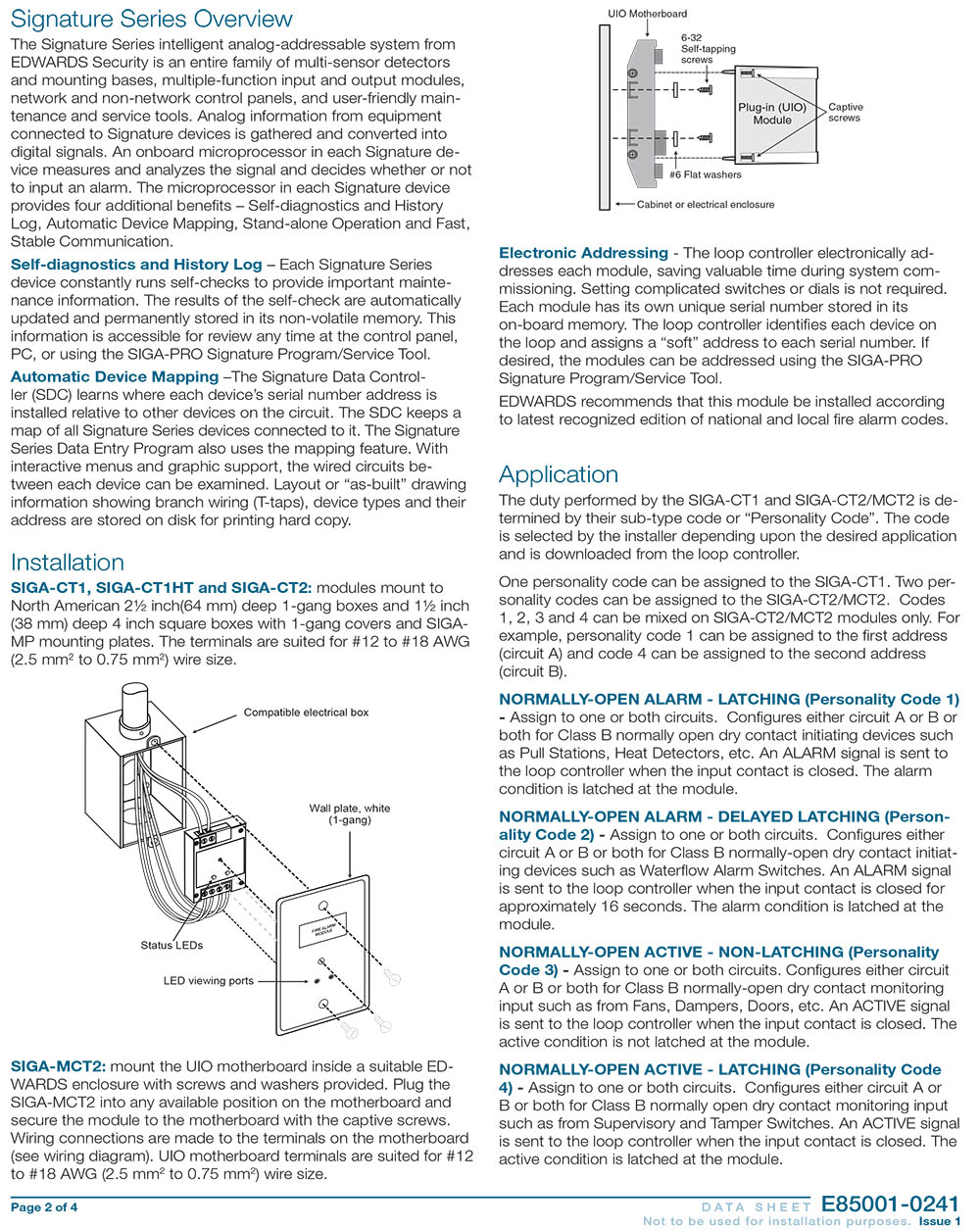 Signature Series Overview

The Signature Series intelligent analog-addressable system from EDWARDS Security is an entire family of multi-sensor detectors and mounting bases, multiple-function input and output modules, network and non-network control panels, and user-friendly maintenance and service tools. Analog information from equipment connected to Signature devices is gathered and converted into digital signals. An onboard microprocessor in each Signature device measures and analyzes the signal and decides whether or not to input an alarm. The microprocessor in each Signature device provides four additional benefits – Self-diagnostics and History Log, Automatic Device Mapping, Stand-alone Operation and Fast, Stable Communication.

Self-diagnostics and History Log – Each Signature Series device constantly runs self-checks to provide important maintenance information. The results of the self-check are automatically updated and permanently stored in its non-volatile memory. This information is accessible for review any time at the control panel, PC, or using the SIGA-PRO Signature Program/Service Tool.

Automatic Device Mapping –The Signature Data Controller (SDC) learns where each device's serial number address is installed relative to other devices on the circuit. The SDC keeps a map of all Signature Series devices connected to it. The Signature Series Data Entry Program also uses the mapping feature. With interactive menus and graphic support, the wired circuits between each device can be examined. Layout or "as-built" drawing information showing branch wiring (T-taps), device types and their address are stored on disk for printing hard copy.

Installation

SIGA-CT1, SIGA-CT1HT and SIGA-CT2: modules mount to North American 2½ inch(64 mm) deep 1-gang boxes and 1½ inch (38 mm) deep 4 inch square boxes with 1-gang covers and SIGA-MP mounting plates. The terminals are suited for #12 to #18 AWG (2.5 mm$^2$ to 0.75 mm$^2$) wire size.

Compatible electrical box

Wall plate, white (1-gang)

FIRE ALARM MODULE

Status LEDs

LED viewing ports

SIGA-MCT2: mount the UIO motherboard inside a suitable EDWARDS enclosure with screws and washers provided. Plug the SIGA-MCT2 into any available position on the motherboard and secure the module to the motherboard with the captive screws. Wiring connections are made to the terminals on the motherboard (see wiring diagram). UIO motherboard terminals are suited for #12 to #18 AWG (2.5 mm$^2$ to 0.75 mm$^2$) wire size.

UIO Motherboard

6-32 Self-tapping screws

Plug-in (UIO) Module

Captive screws

#6 Flat washers

Cabinet or electrical enclosure

Electronic Addressing - The loop controller electronically addresses each module, saving valuable time during system commissioning. Setting complicated switches or dials is not required. Each module has its own unique serial number stored in its on-board memory. The loop controller identifies each device on the loop and assigns a "soft" address to each serial number. If desired, the modules can be addressed using the SIGA-PRO Signature Program/Service Tool.

EDWARDS recommends that this module be installed according to latest recognized edition of national and local fire alarm codes.

Application

The duty performed by the SIGA-CT1 and SIGA-CT2/MCT2 is determined by their sub-type code or "Personality Code". The code is selected by the installer depending upon the desired application and is downloaded from the loop controller.

One personality code can be assigned to the SIGA-CT1. Two personality codes can be assigned to the SIGA-CT2/MCT2. Codes 1, 2, 3 and 4 can be mixed on SIGA-CT2/MCT2 modules only. For example, personality code 1 can be assigned to the first address (circuit A) and code 4 can be assigned to the second address (circuit B).

NORMALLY-OPEN ALARM - LATCHING (Personality Code 1) - Assign to one or both circuits. Configures either circuit A or B or both for Class B normally open dry contact initiating devices such as Pull Stations, Heat Detectors, etc. An ALARM signal is sent to the loop controller when the input contact is closed. The alarm condition is latched at the module.

NORMALLY-OPEN ALARM - DELAYED LATCHING (Personality Code 2) - Assign to one or both circuits. Configures either circuit A or B or both for Class B normally-open dry contact initiating devices such as Waterflow Alarm Switches. An ALARM signal is sent to the loop controller when the input contact is closed for approximately 16 seconds. The alarm condition is latched at the module.

NORMALLY-OPEN ACTIVE - NON-LATCHING (Personality Code 3) - Assign to one or both circuits. Configures either circuit A or B or both for Class B normally-open dry contact monitoring input such as from Fans, Dampers, Doors, etc. An ACTIVE signal is sent to the loop controller when the input contact is closed. The active condition is not latched at the module.

NORMALLY-OPEN ACTIVE - LATCHING (Personality Code 4) - Assign to one or both circuits. Configures either circuit A or B or both for Class B normally open dry contact monitoring input such as from Supervisory and Tamper Switches. An ACTIVE signal is sent to the loop controller when the input contact is closed. The active condition is latched at the module.

Page 2 of 4

DATA SHEET E85001-0241
Not to be used for installation purposes. Issue 1