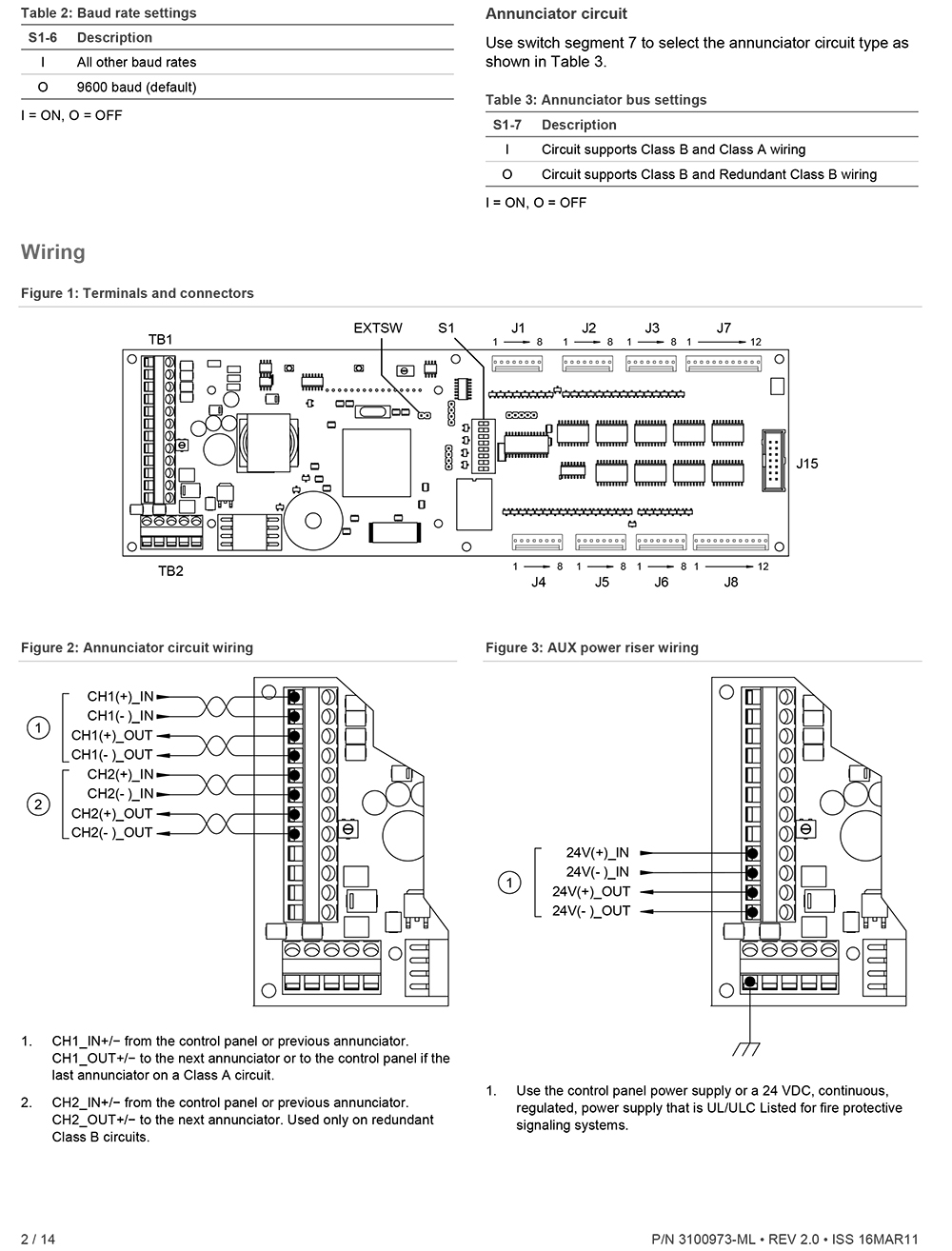 Table 2: Baud rate settings

| S1-6 | Description |
|---|---|
| I | All other baud rates |
| O | 9600 baud (default) |

I = ON, O = OFF

Annunciator circuit

Use switch segment 7 to select the annunciator circuit type as shown in Table 3.

Table 3: Annunciator bus settings

| S1-7 | Description |
|---|---|
| I | Circuit supports Class B and Class A wiring |
| O | Circuit supports Class B and Redundant Class B wiring |

I = ON, O = OFF

Wiring

Figure 1: Terminals and connectors

TB1 EXTSW S1 J1 1 8 J2 1 8 J3 1 8 J7 1 12

J15

TB2 1 8 J4 1 8 J5 1 8 J6 1 12 J8

Figure 2: Annunciator circuit wiring

1 CH1(+)_IN CH1(- )_IN CH1(+)_OUT CH1(- )_OUT
2 CH2(+)_IN CH2(- )_IN CH2(+)_OUT CH2(- )_OUT

1. CH1_IN+/− from the control panel or previous annunciator. CH1_OUT+/− to the next annunciator or to the control panel if the last annunciator on a Class A circuit.

2. CH2_IN+/− from the control panel or previous annunciator. CH2_OUT+/− to the next annunciator. Used only on redundant Class B circuits.

Figure 3: AUX power riser wiring

1 24V(+)_IN 24V(- )_IN 24V(+)_OUT 24V(- )_OUT

1. Use the control panel power supply or a 24 VDC, continuous, regulated, power supply that is UL/ULC Listed for fire protective signaling systems.

2 / 14

P/N 3100973-ML • REV 2.0 • ISS 16MAR11